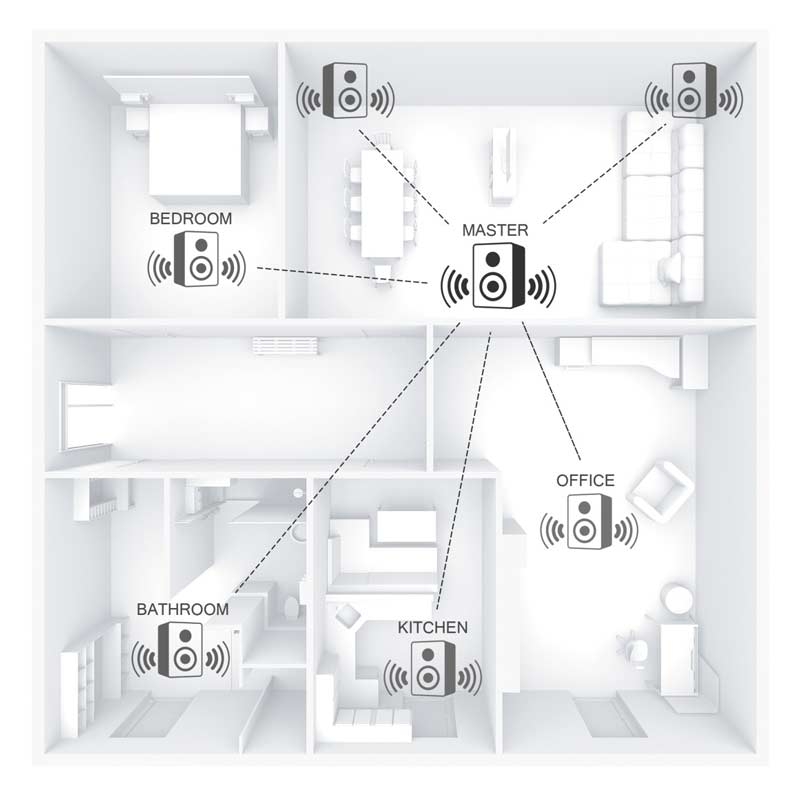 BEDROOM

MASTER

OFFICE

BATHROOM

KITCHEN